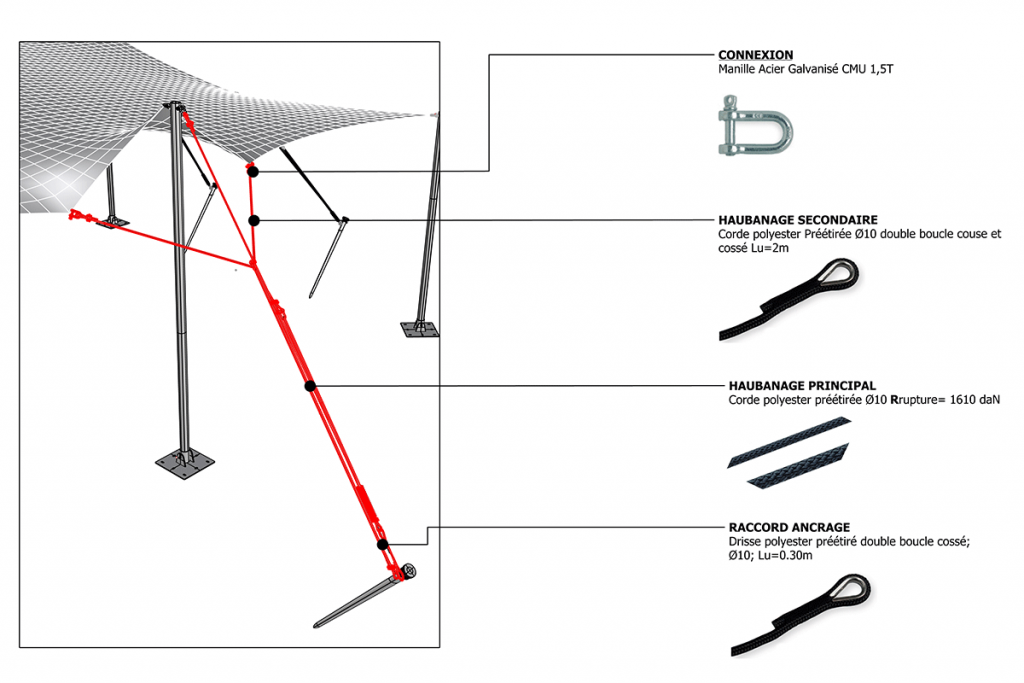 CONNEXION
Manille Acier Galvanisé CMU 1,5T

HAUBANAGE SECONDAIRE
Corde polyester Préétirée Ø10 double boucle couse et cossé Lu=2m

HAUBANAGE PRINCIPAL
Corde polyester préétirée Ø10 Rrupture= 1610 daN

RACCORD ANCRAGE
Drisse polyester préétiré double boucle cossé; Ø10; Lu=0.30m